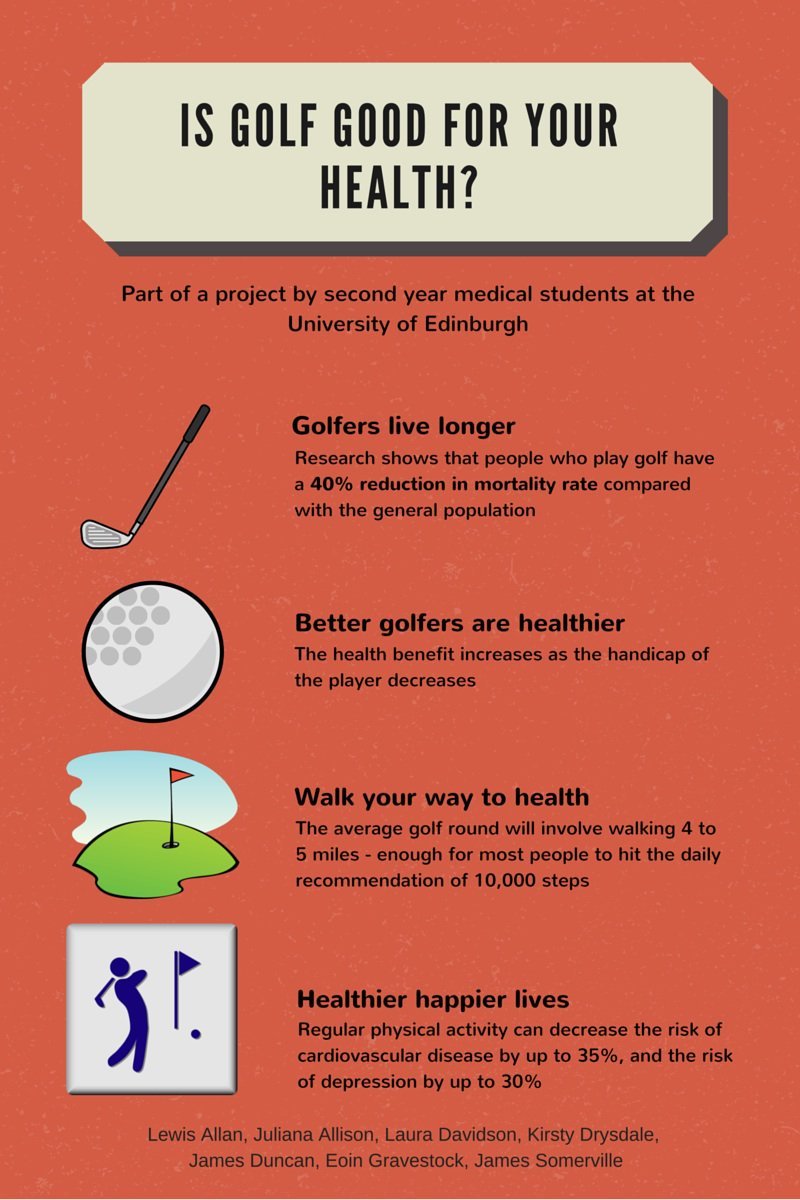 IS GOLF GOOD FOR YOUR HEALTH?

Part of a project by second year medical students at the University of Edinburgh

Golfers live longer
Research shows that people who play golf have a 40% reduction in mortality rate compared with the general population

Better golfers are healthier
The health benefit increases as the handicap of the player decreases

Walk your way to health
The average golf round will involve walking 4 to 5 miles - enough for most people to hit the daily recommendation of 10,000 steps

Healthier happier lives
Regular physical activity can decrease the risk of cardiovascular disease by up to 35%, and the risk of depression by up to 30%

Lewis Allan, Juliana Allison, Laura Davidson, Kirsty Drysdale, James Duncan, Eoin Gravestock, James Somerville